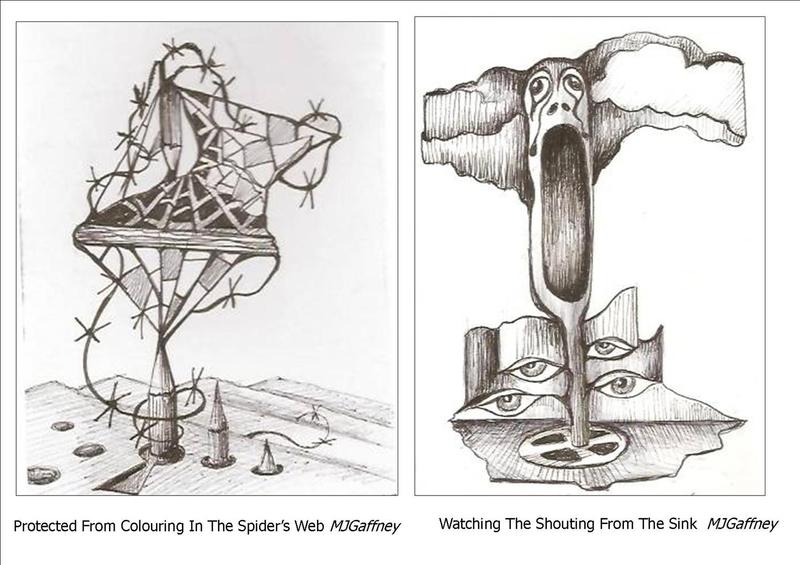 Protected From Colouring In The Spider's Web MJGaffney

Watching The Shouting From The Sink MJGaffney